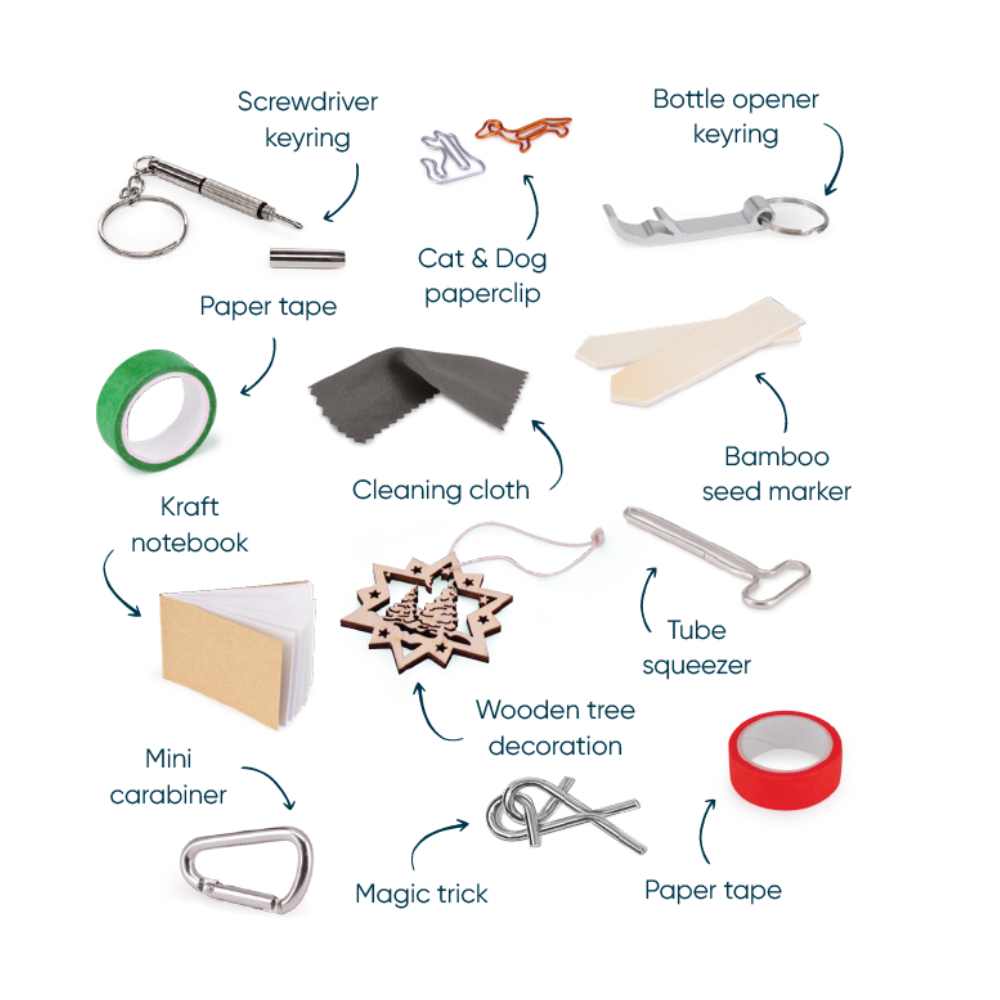 Screwdriver keyring

Cat & Dog paperclip

Bottle opener keyring

Paper tape

Cleaning cloth

Bamboo seed marker

Kraft notebook

Tube squeezer

Wooden tree decoration

Mini carabiner

Magic trick

Paper tape