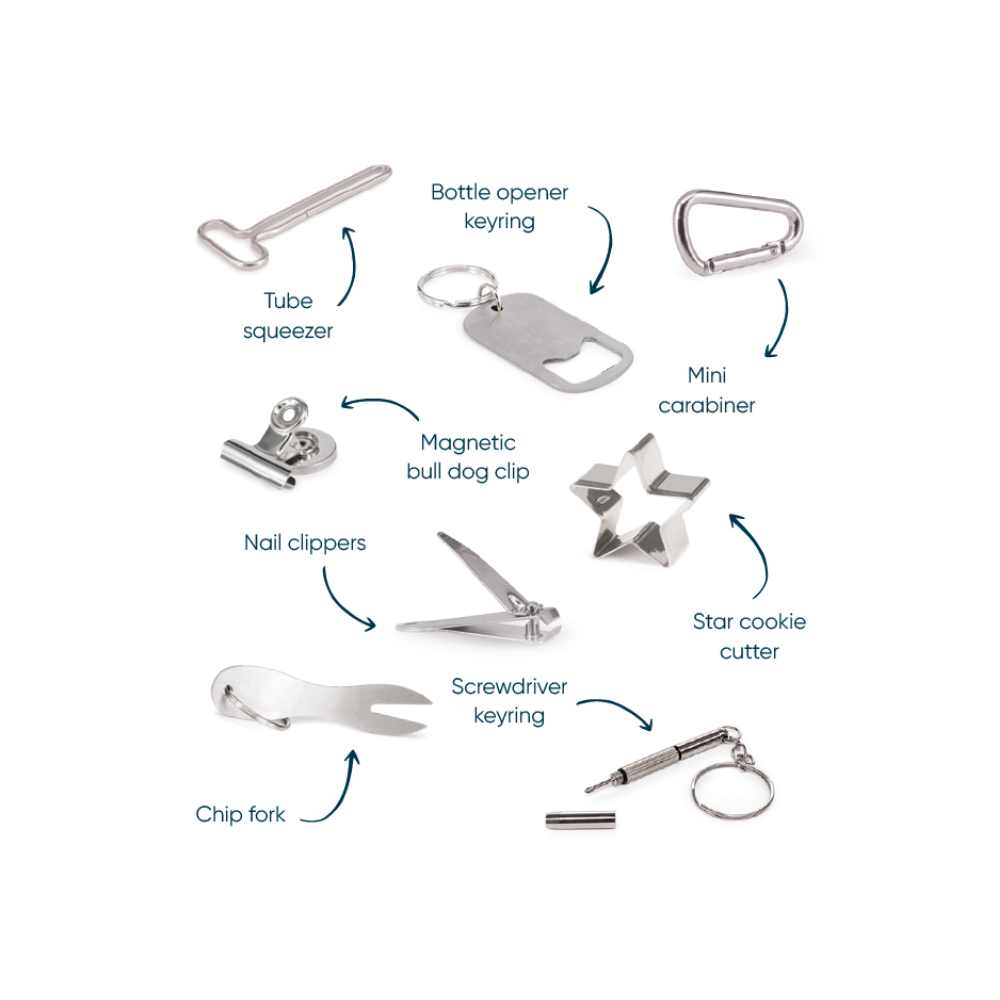 Bottle opener keyring

Tube squeezer

Mini carabiner

Magnetic bull dog clip

Nail clippers

Star cookie cutter

Screwdriver keyring

Chip fork